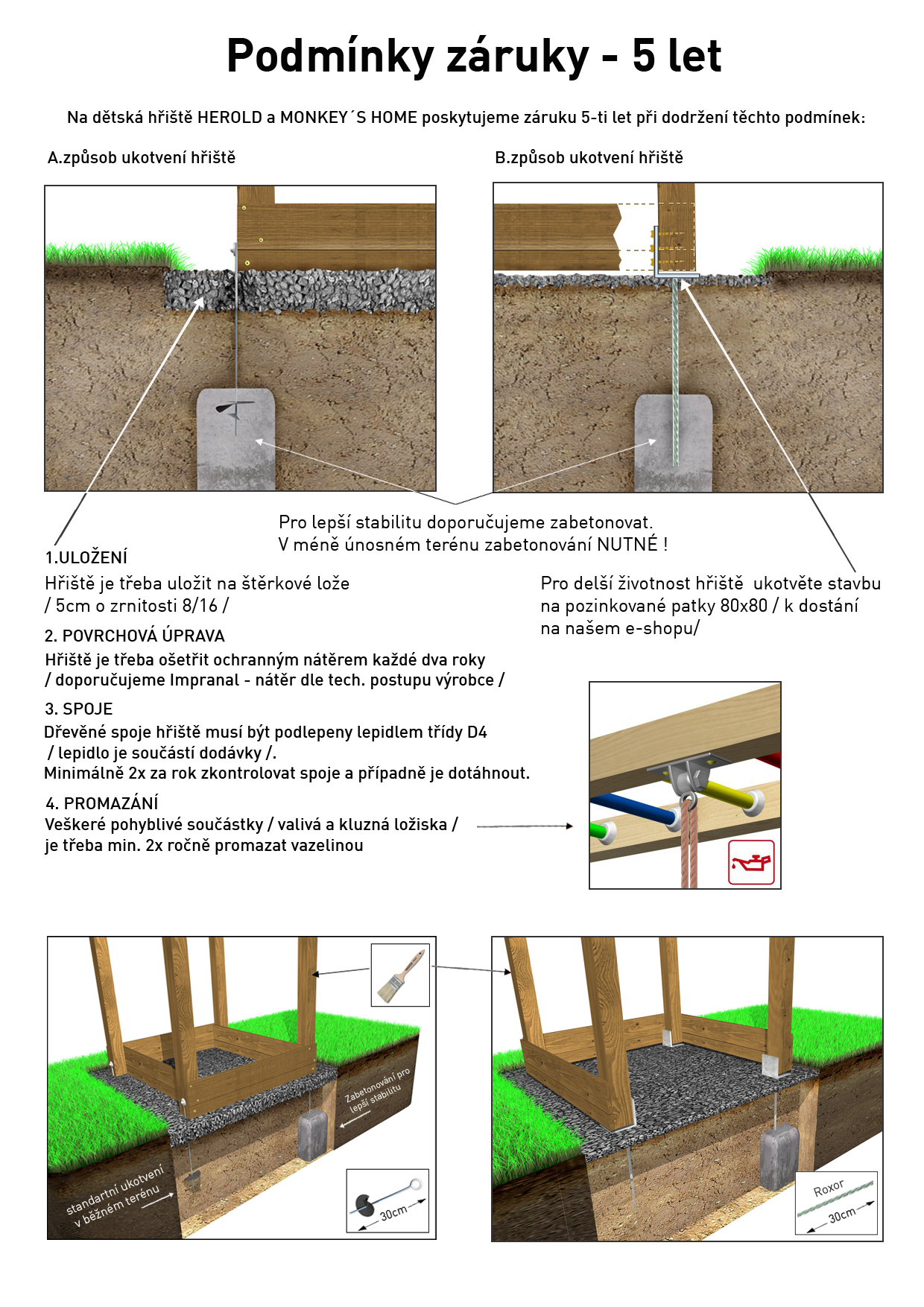 Podmínky záruky - 5 let

Na dětská hřiště HEROLD a MONKEY´S HOME poskytujeme záruku 5-ti let při dodržení těchto podmínek:

A.způsob ukotvení hřiště

B.způsob ukotvení hřiště

Pro lepší stabilitu doporučujeme zabetonovat.
V méně únosném terénu zabetonování NUTNÉ !

1.ULOŽENÍ
Hřiště je třeba uložit na štěrkové lože / 5cm o zrnitosti 8/16 /

Pro delší životnost hřiště ukotvěte stavbu na pozinkované patky 80x80 / k dostání na našem e-shopu/

2. POVRCHOVÁ ÚPRAVA
Hřiště je třeba ošetřit ochranným nátěrem každé dva roky / doporučujeme Impranal - nátěr dle tech. postupu výrobce /

3. SPOJE
Dřevěné spoje hřiště musí být podlepeny lepidlem třídy D4 / lepidlo je součástí dodávky /.
Minimálně 2x za rok zkontrolovat spoje a případně je dotáhnout.

4. PROMAZÁNÍ
Veškeré pohyblivé součástky / valivá a kluzná ložiska / je třeba min. 2x ročně promazat vazelinou

Zabetonování pro lepší stabilitu

standartní ukotvení v běžném terénu

30cm

Roxor

30cm